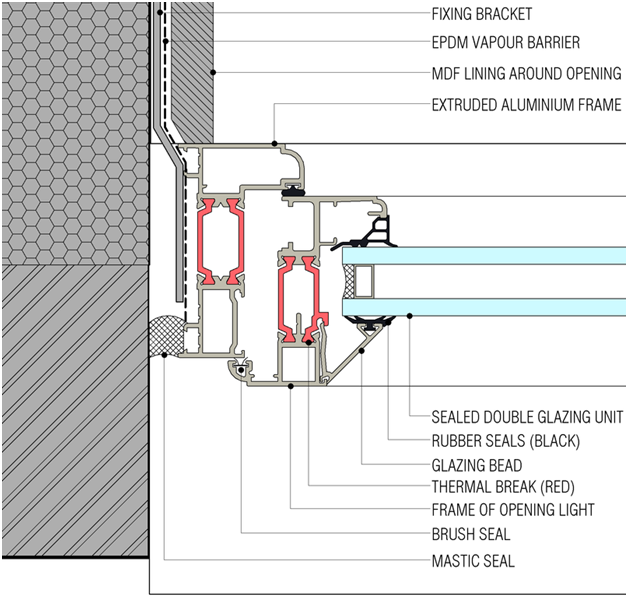 FIXING BRACKET
EPDM VAPOUR BARRIER
MDF LINING AROUND OPENING
EXTRUDED ALUMINIUM FRAME
SEALED DOUBLE GLAZING UNIT
RUBBER SEALS (BLACK)
GLAZING BEAD
THERMAL BREAK (RED)
FRAME OF OPENING LIGHT
BRUSH SEAL
MASTIC SEAL